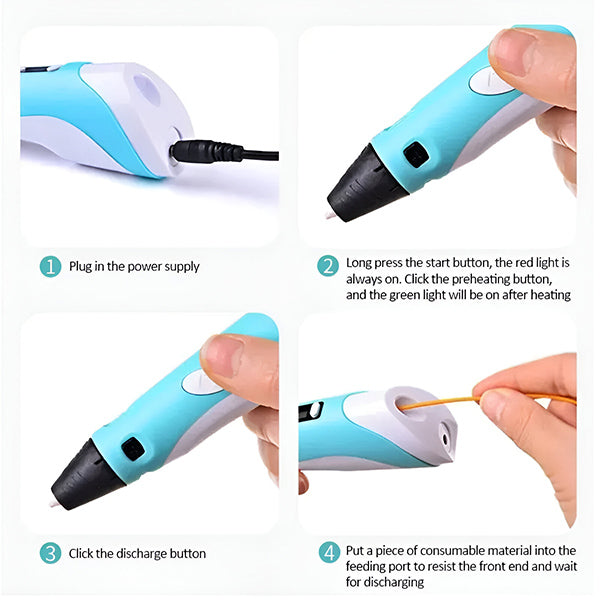 1 Plug in the power supply

2 Long press the start button, the red light is always on. Click the preheating button, and the green light will be on after heating

3 Click the discharge button

4 Put a piece of consumable material into the feeding port to resist the front end and wait for discharging